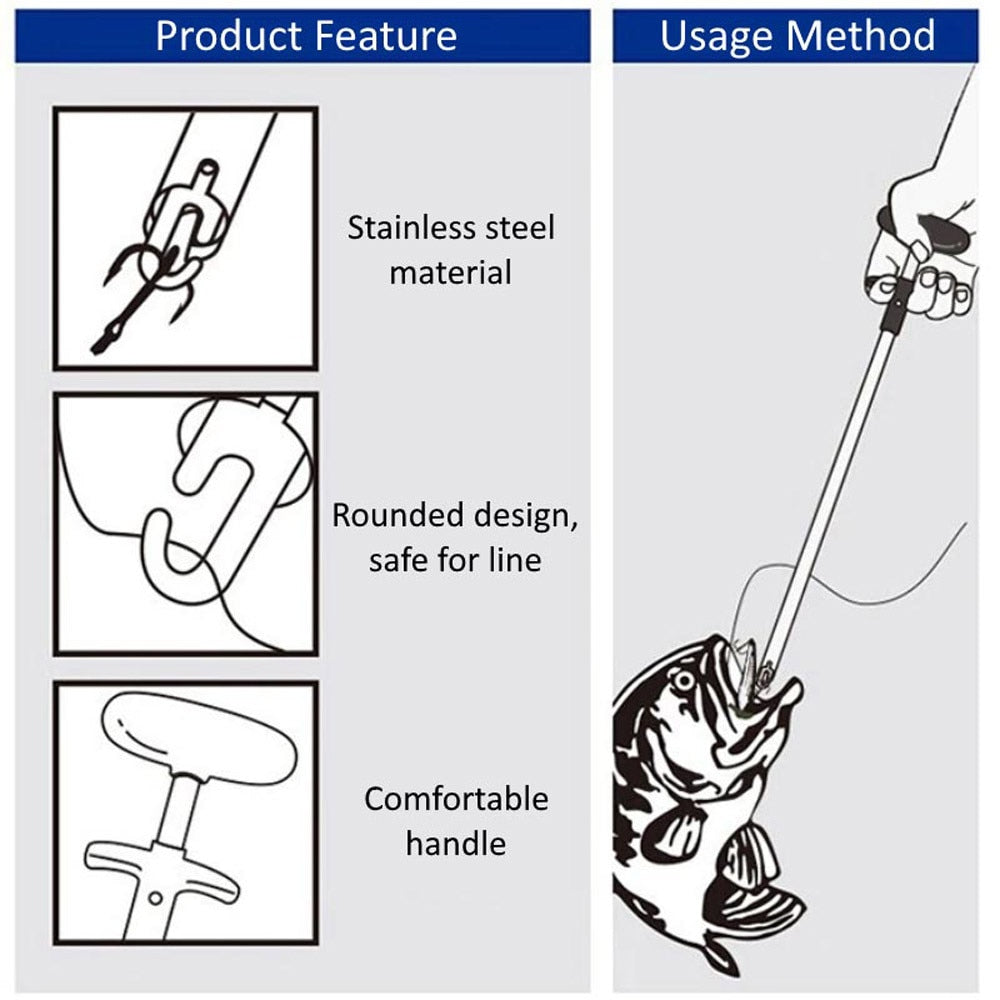 Product Feature

Stainless steel material

Rounded design, safe for line

Comfortable handle

Usage Method