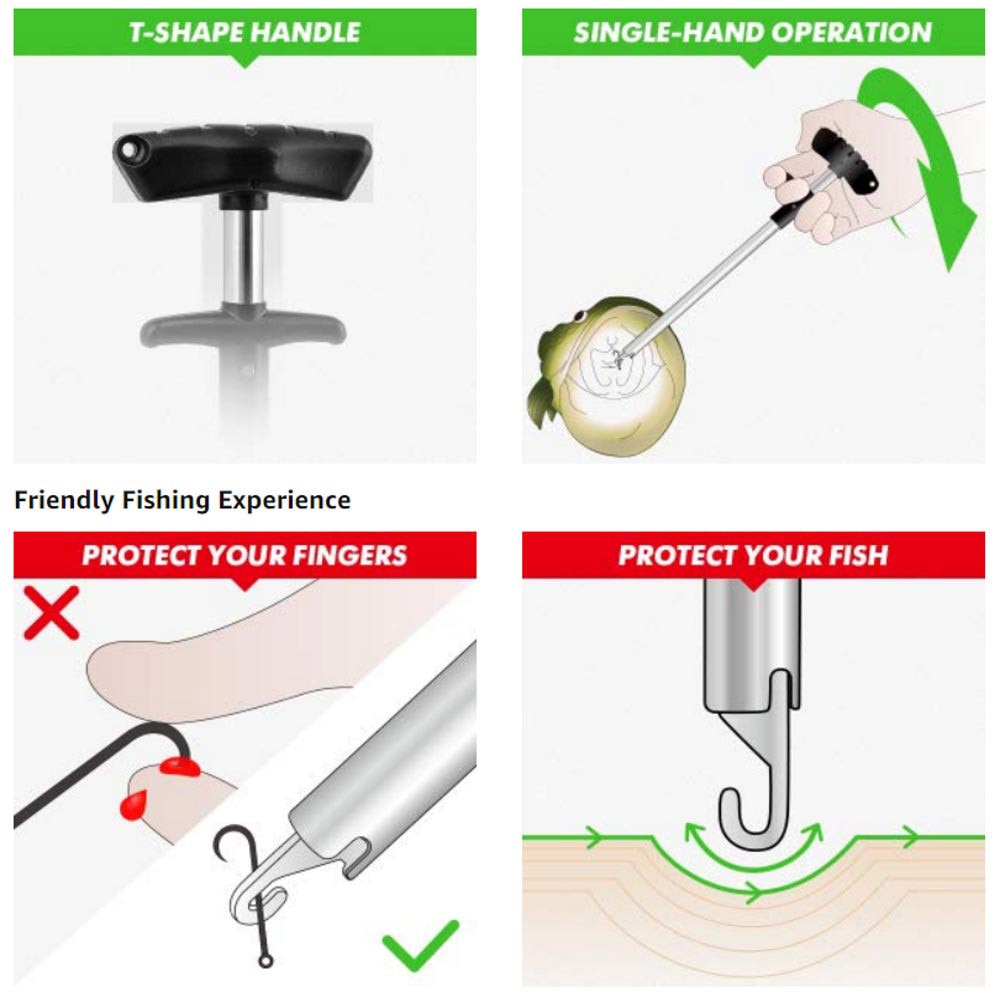 T-SHAPE HANDLE

SINGLE-HAND OPERATION

Friendly Fishing Experience

PROTECT YOUR FINGERS

PROTECT YOUR FISH